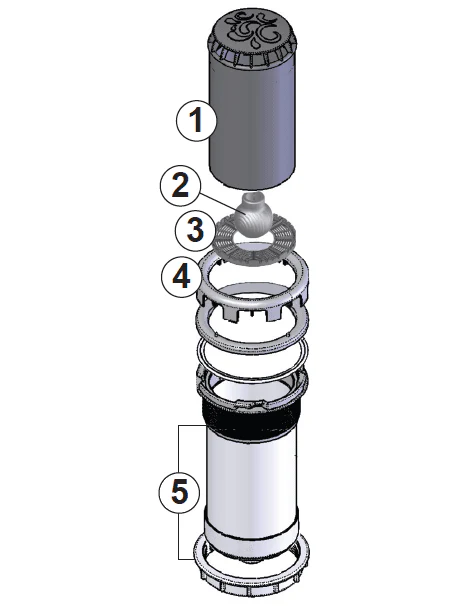 1
2
3
4
5