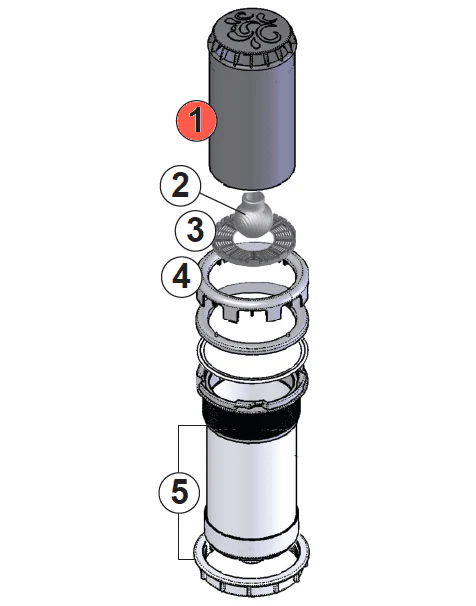 1
2
3
4
5