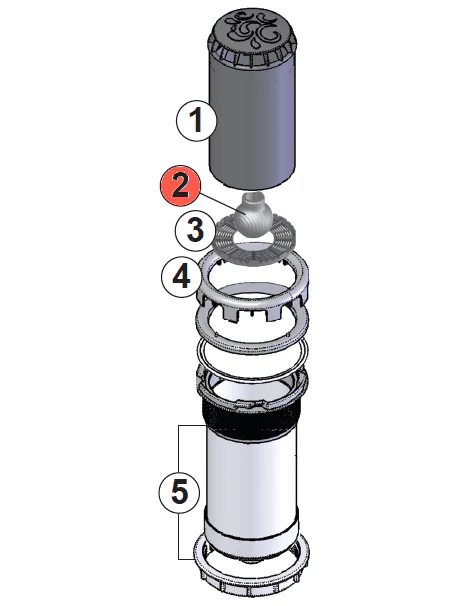 1
2
3
4
5