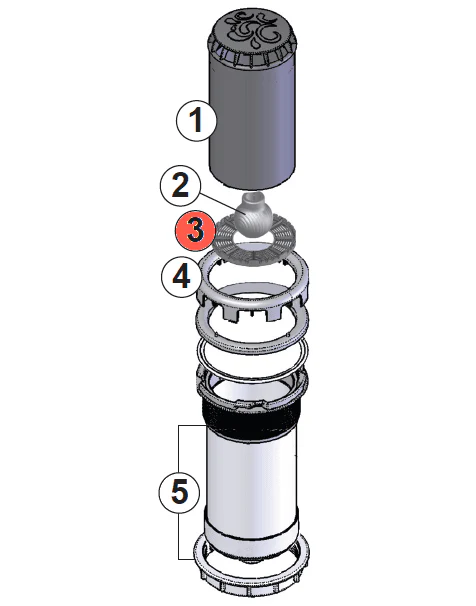 1
2
3
4
5