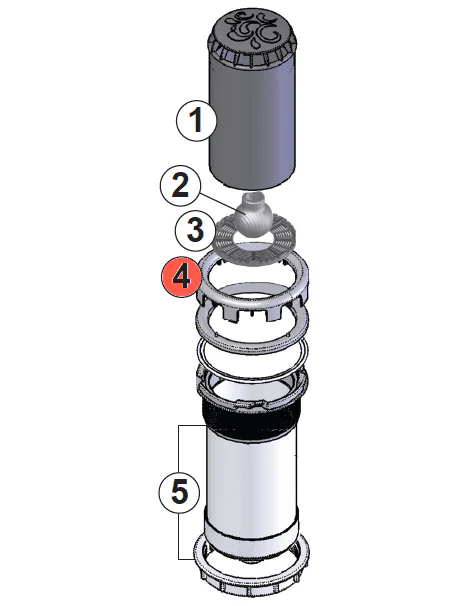 1
2
3
4
5