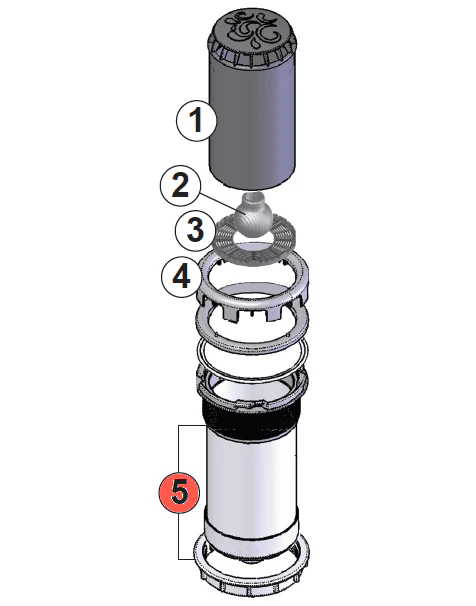 1
2
3
4
5